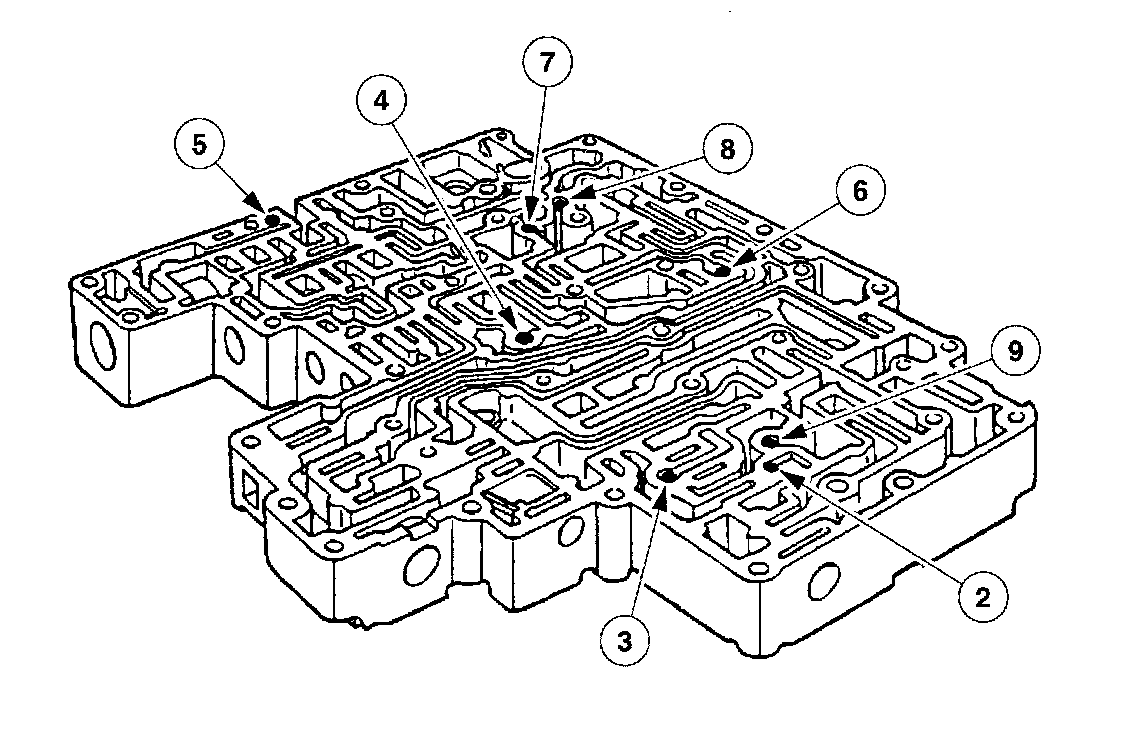 7
4
8
5
6
9
2
3