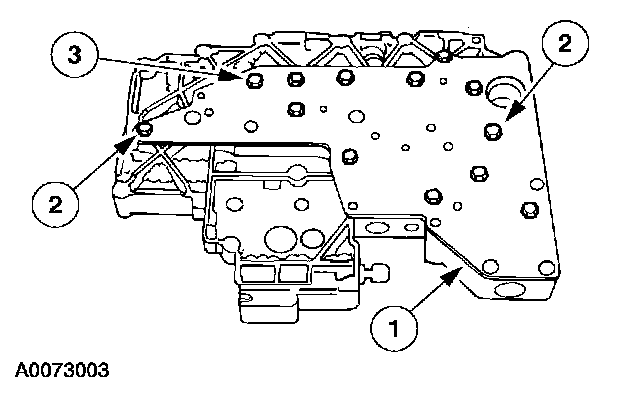 3
2
2
1
A0073003