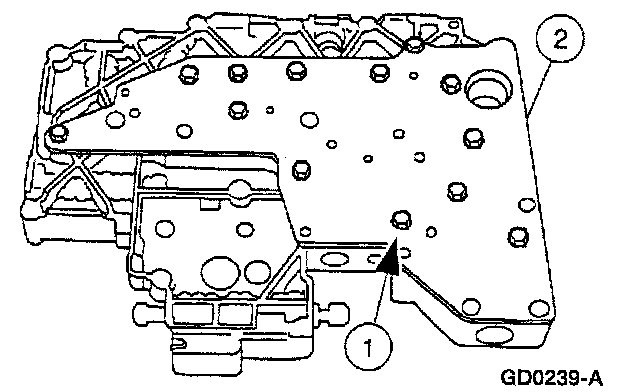 2

1

GD0239-A