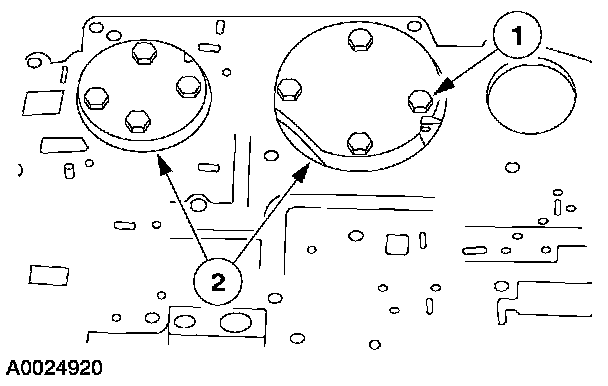 1

2

A0024920