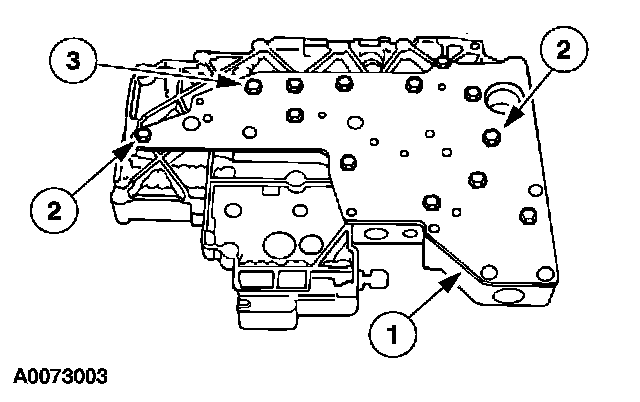 3
2
2
1
A0073003