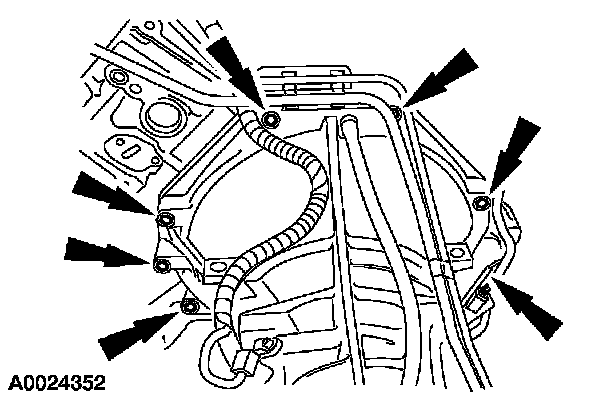 A0024352