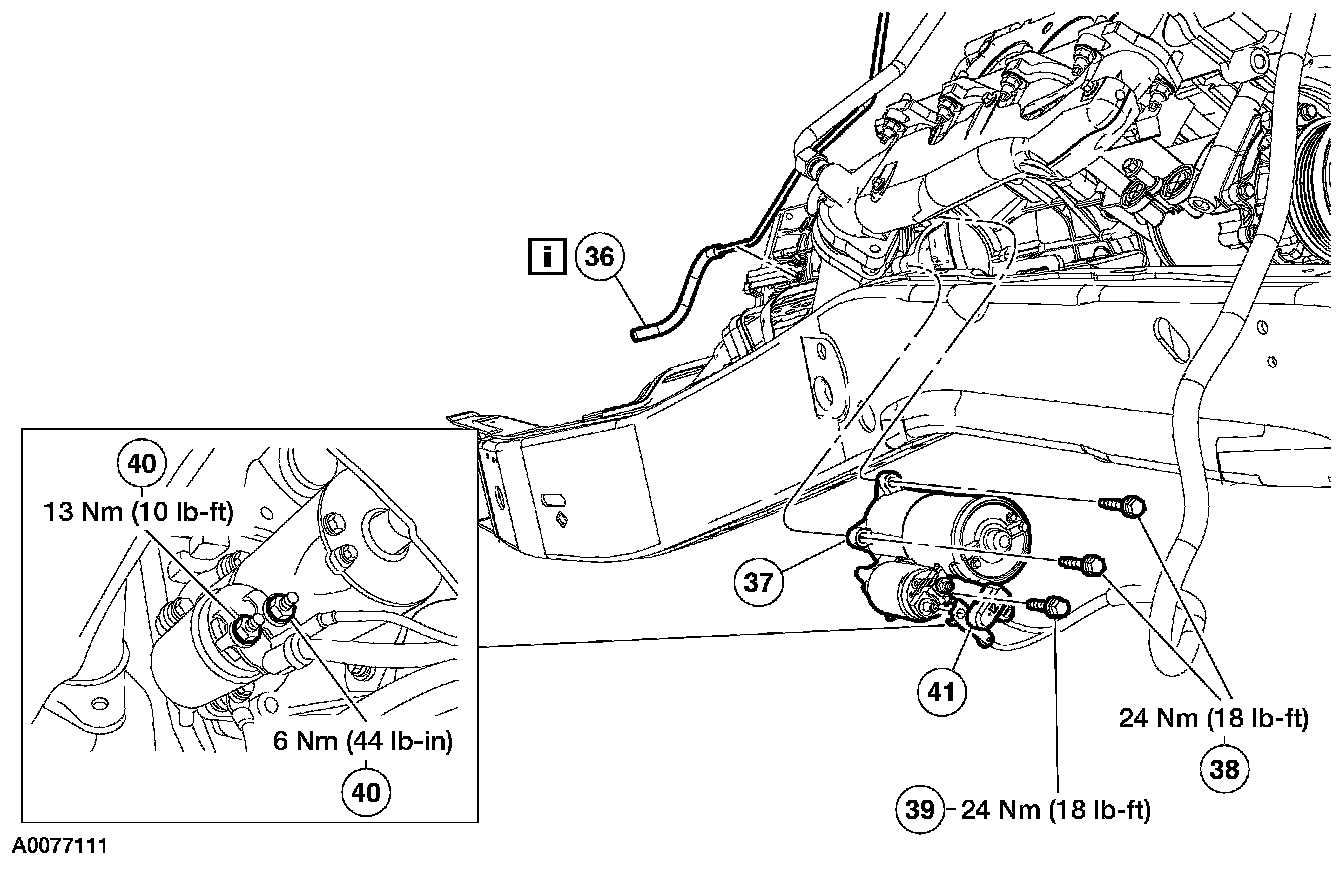 i 36

40
13 Nm (10 lb-ft)

6 Nm (44 lb-in)
40

37

41

24 Nm (18 lb-ft)
38

39 24 Nm (18 lb-ft)

A0077111