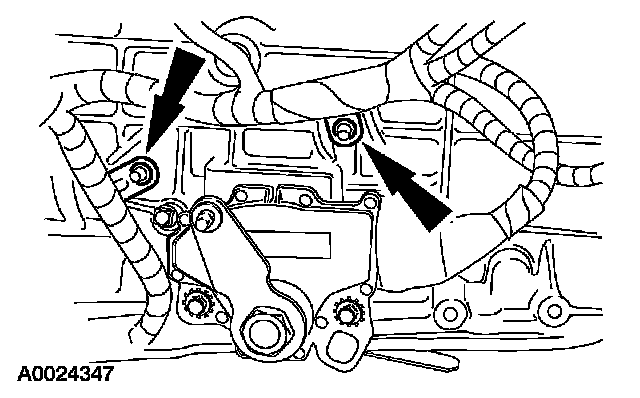 A0024347