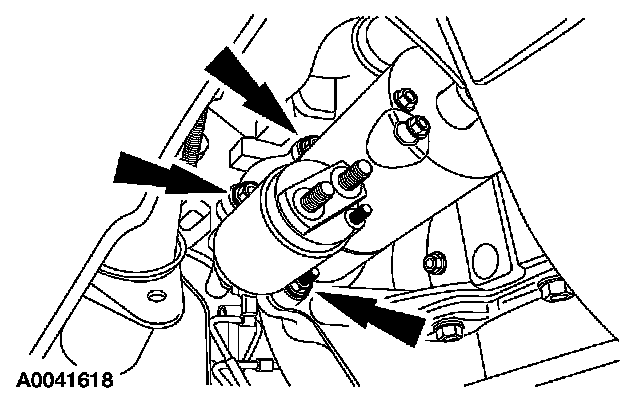 A0041618