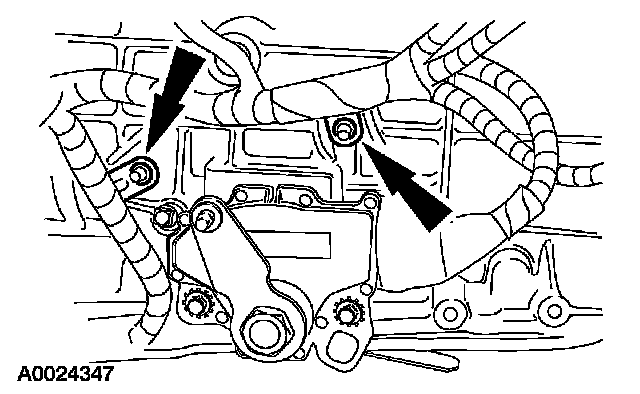 A0024347