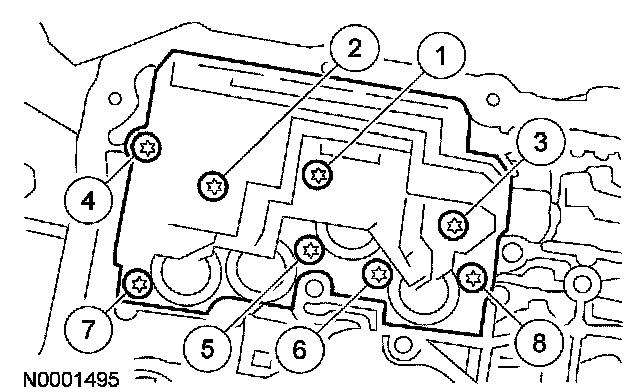 2
1
3
4
7
5
6
8
N0001495