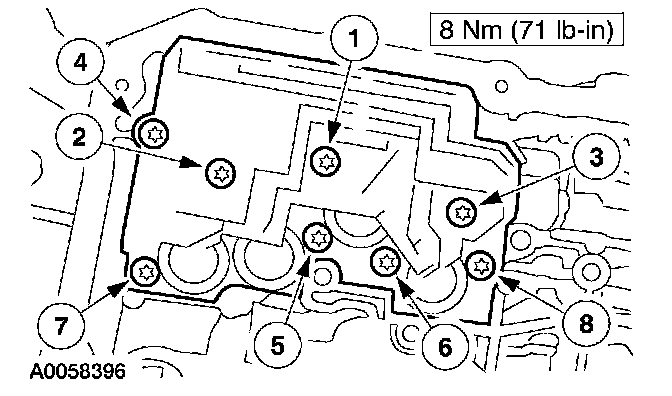 8 Nm (71 lb-in)

1
4
2
3
7
5
6
8

A0058396