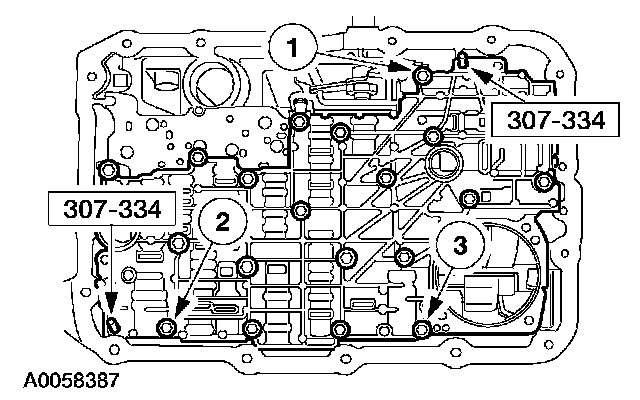 1

307-334

307-334

2

3

A0058387