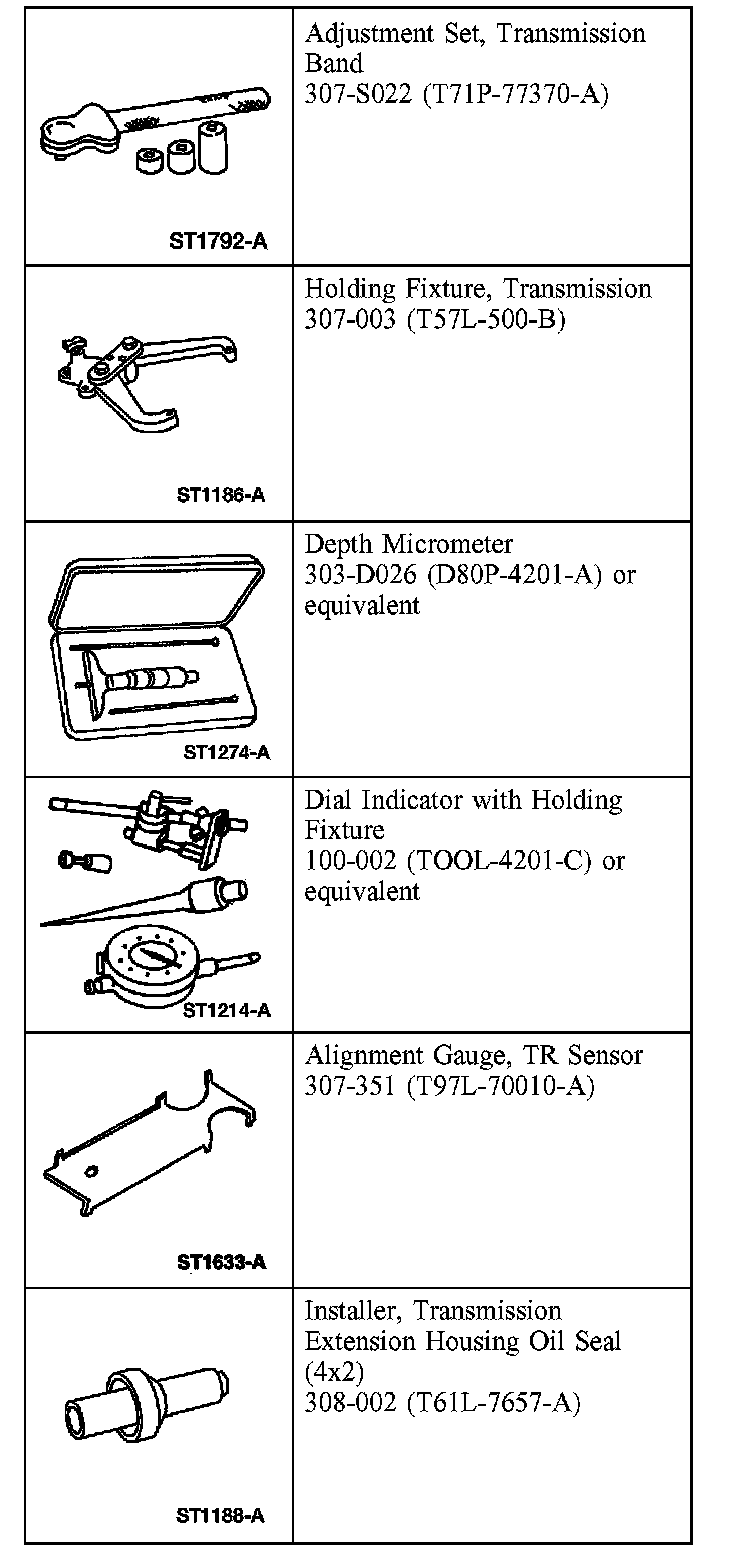 | | |
|---|---|
| ST1792-A | Adjustment Set, Transmission Band 307-S022 (T71P-77370-A) |
| ST1186-A | Holding Fixture, Transmission 307-003 (T57L-500-B) |
| ST1274-A | Depth Micrometer 303-D026 (D80P-4201-A) or equivalent |
| ST1214-A | Dial Indicator with Holding Fixture 100-002 (TOOL-4201-C) or equivalent |
| ST1633-A | Alignment Gauge, TR Sensor 307-351 (T97L-70010-A) |
| ST1188-A | Installer, Transmission Extension Housing Oil Seal (4x2) 308-002 (T61L-7657-A) |