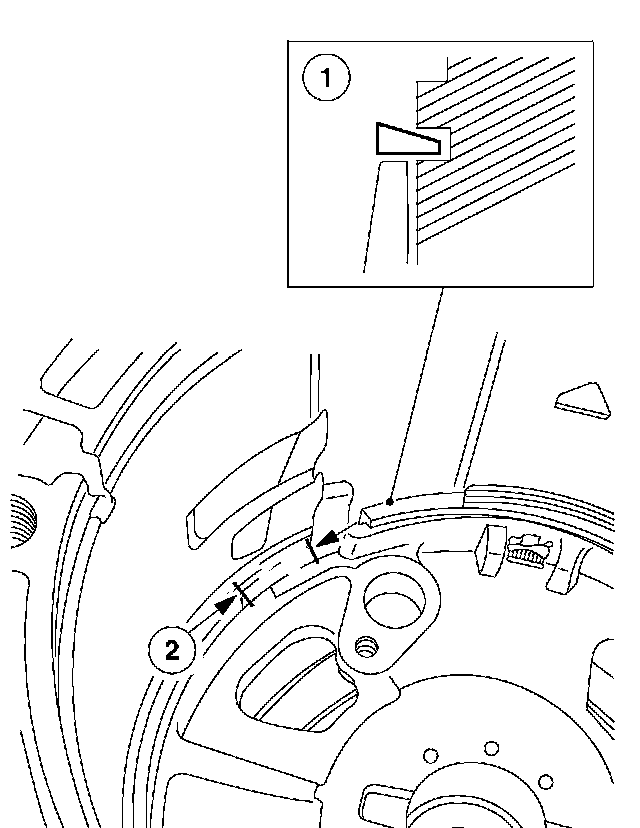 1

2