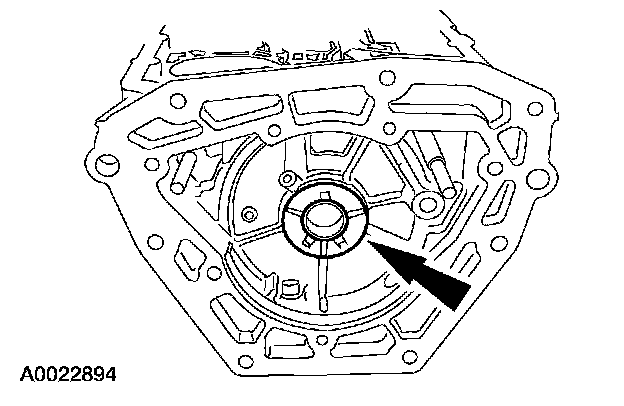 A0022894