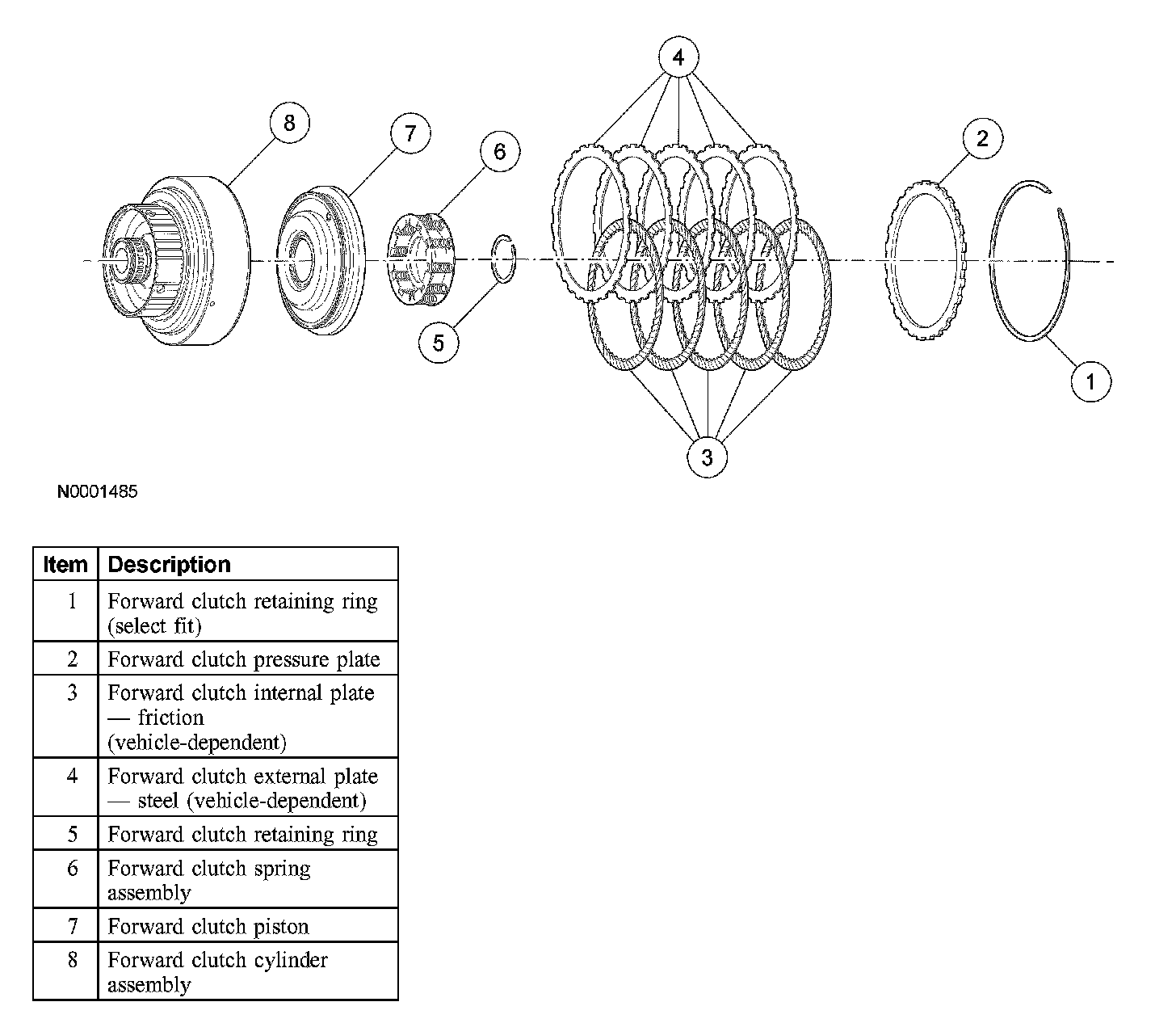 4

8

7

6

2

5

1

3

N0001485

| Item | Description |
|---|---|
| 1 | Forward clutch retaining ring (select fit) |
| 2 | Forward clutch pressure plate |
| 3 | Forward clutch internal plate — friction (vehicle-dependent) |
| 4 | Forward clutch external plate — steel (vehicle-dependent) |
| 5 | Forward clutch retaining ring |
| 6 | Forward clutch spring assembly |
| 7 | Forward clutch piston |
| 8 | Forward clutch cylinder assembly |