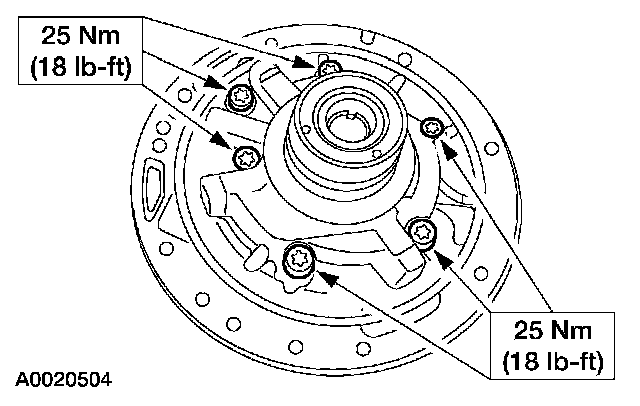 25 Nm
(18 lb-ft)

25 Nm
(18 lb-ft)

A0020504