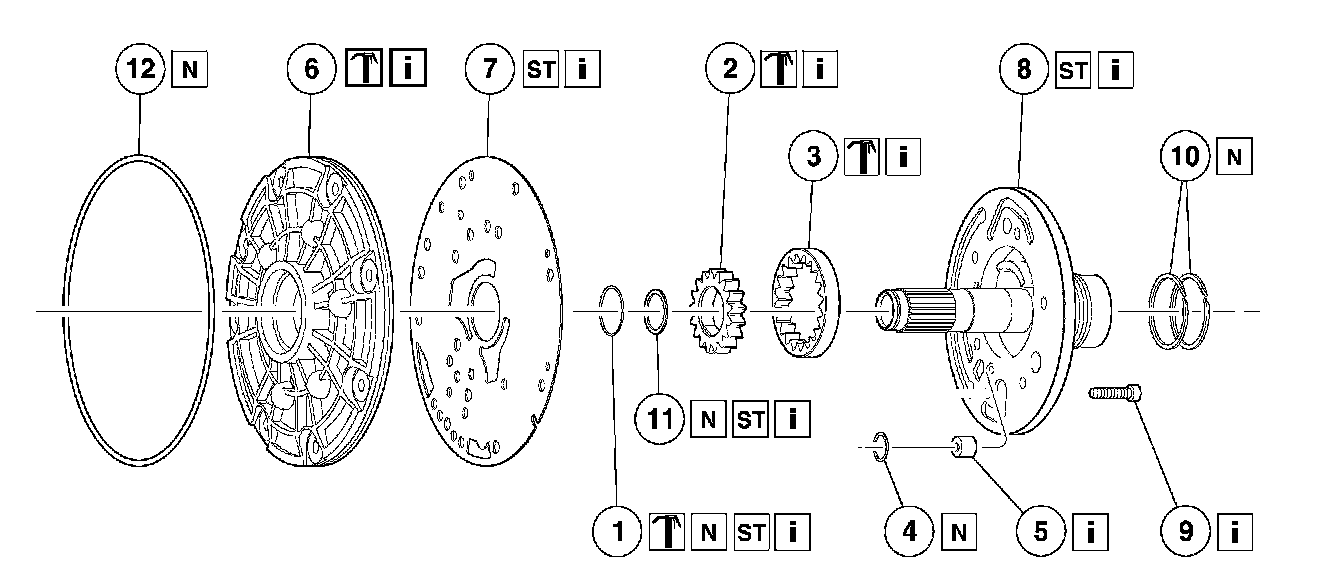 12 N
6 i
7 ST i
2 i
8 ST i
3 i
10 N
11 N ST i
1 N ST i
4 N
5 i
9 i