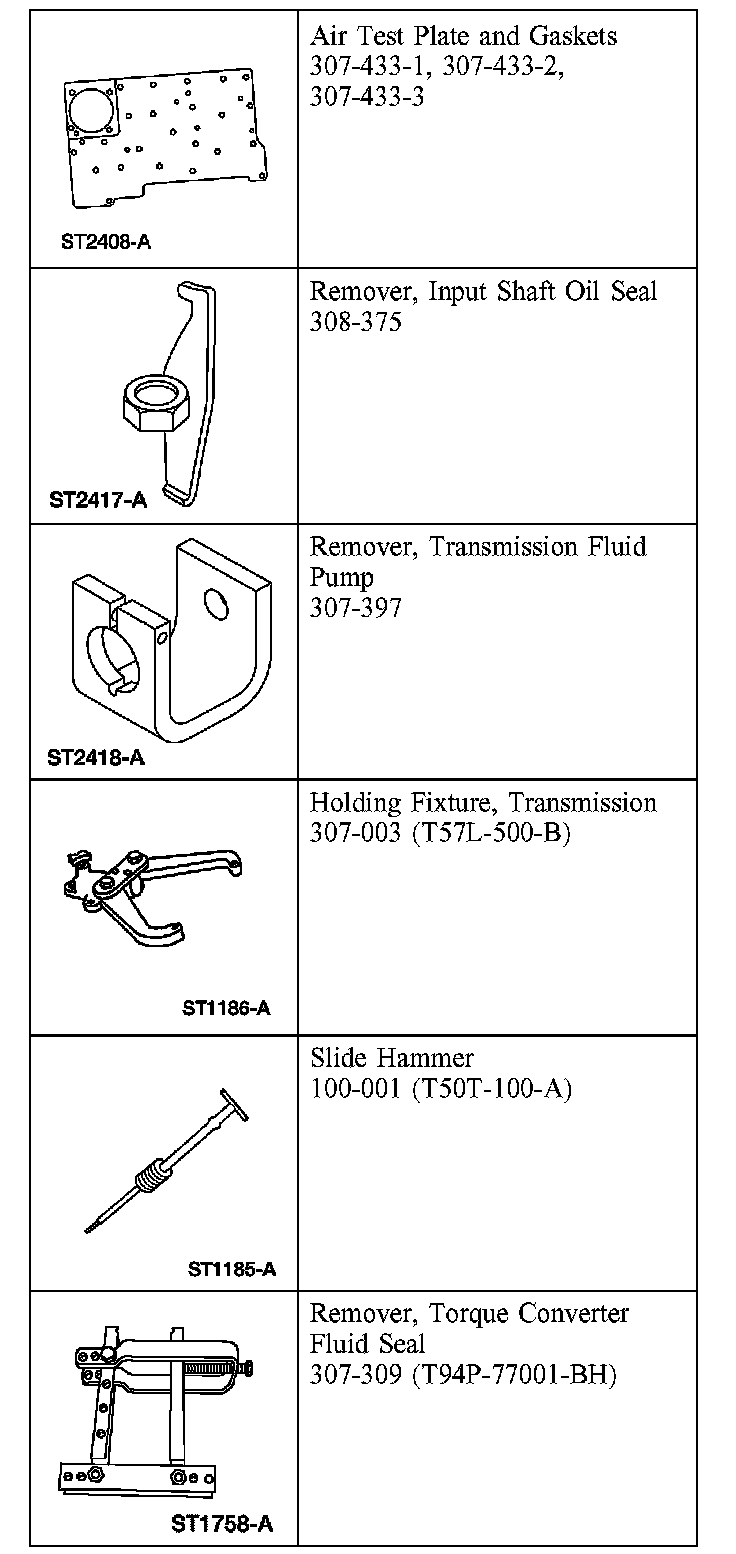 | | |
|---|---|
| ST2408-A | Air Test Plate and Gaskets 307-433-1, 307-433-2, 307-433-3 |
| ST2417-A | Remover, Input Shaft Oil Seal 308-375 |
| ST2418-A | Remover, Transmission Fluid Pump 307-397 |
| ST1186-A | Holding Fixture, Transmission 307-003 (T57L-500-B) |
| ST1185-A | Slide Hammer 100-001 (T50T-100-A) |
| ST1758-A | Remover, Torque Converter Fluid Seal 307-309 (T94P-77001-BH) |