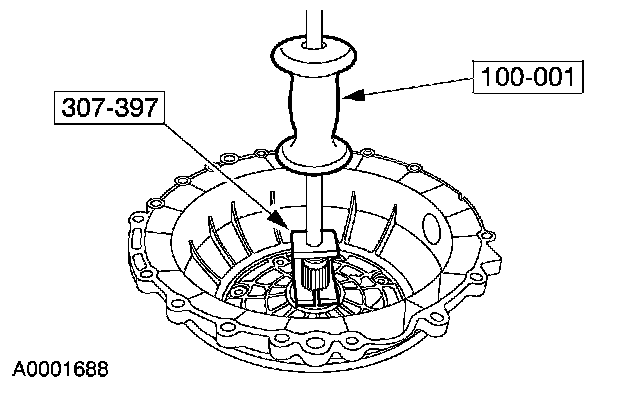 100-001

307-397

A0001688