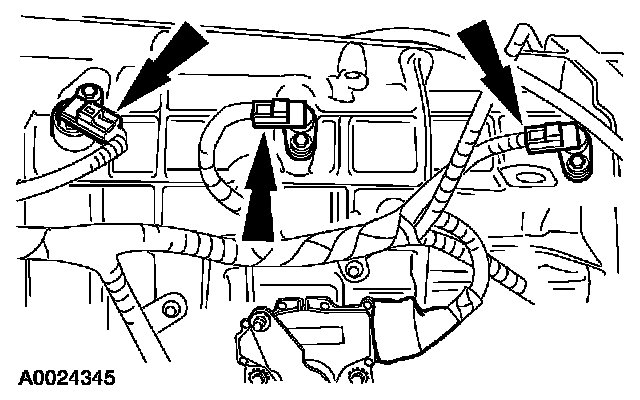 A0024345