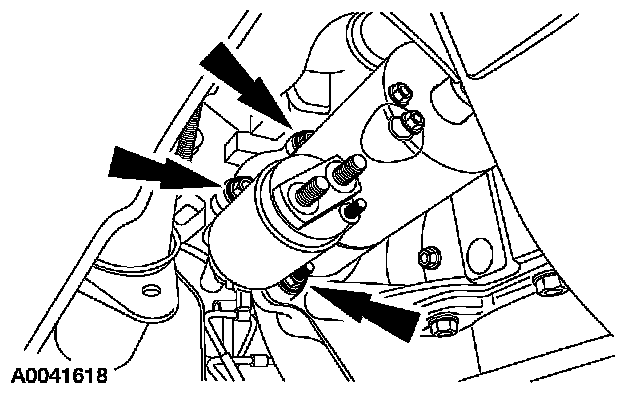 A0041618