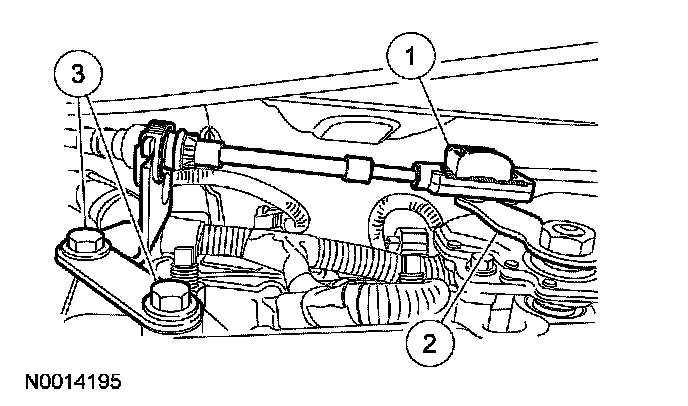 3
1
2
N0014195