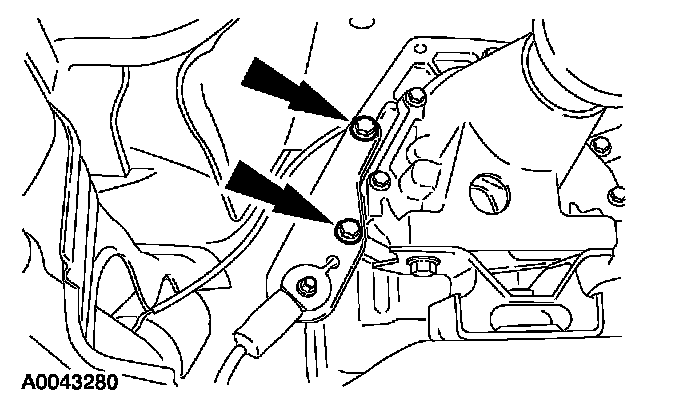 A0043280