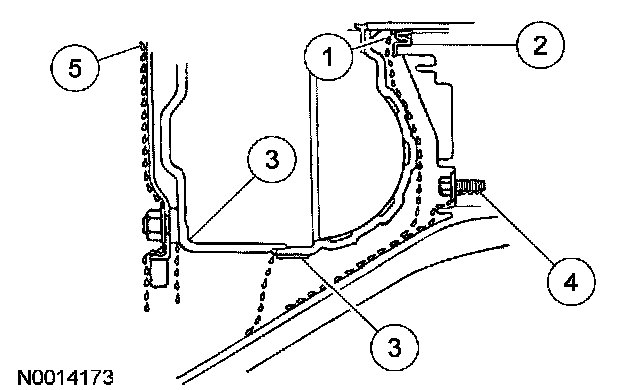 5
1
2
3
4
3
N0014173