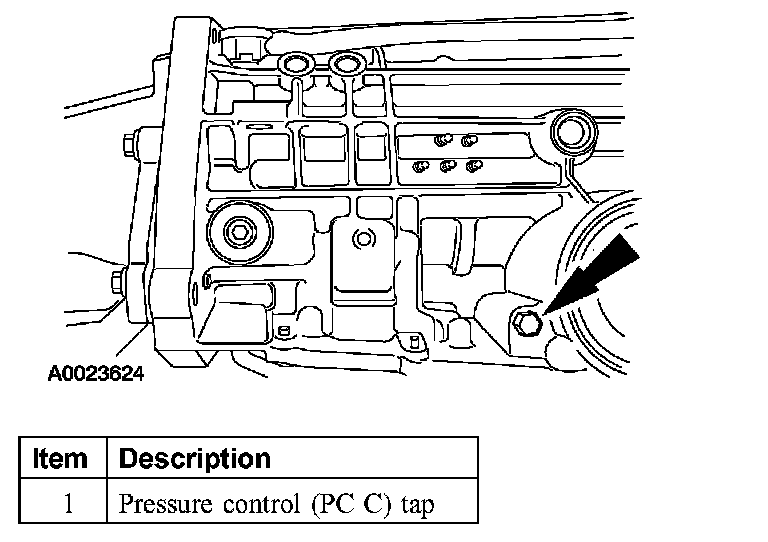 A0023624

| Item | Description |
|---|---|
| 1 | Pressure control (PC C) tap |