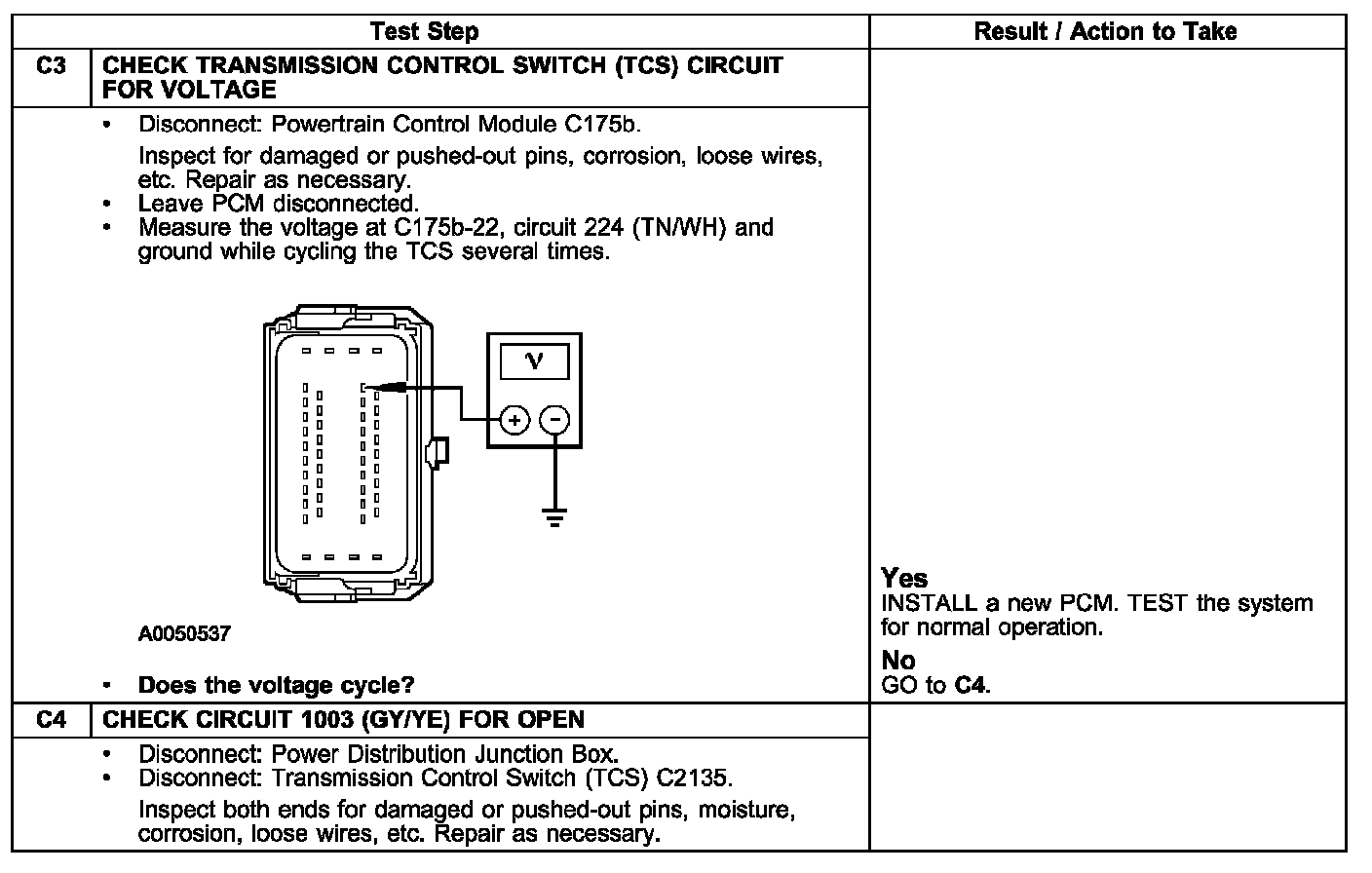 | | Test Step | Result / Action to Take |
|---|---|---|
| C3 | CHECK TRANSMISSION CONTROL SWITCH (TCS) CIRCUIT FOR VOLTAGE | |
| | • Disconnect: Powertrain Control Module C175b. Inspect for damaged or pushed-out pins, corrosion, loose wires, etc. Repair as necessary. • Leave PCM disconnected. • Measure the voltage at C175b-22, circuit 224 (TN/WH) and ground while cycling the TCS several times. V + − A0050537 • Does the voltage cycle? | Yes INSTALL a new PCM. TEST the system for normal operation. No GO to C4. |
| C4 | CHECK CIRCUIT 1003 (GY/YE) FOR OPEN | |
| | • Disconnect: Power Distribution Junction Box. • Disconnect: Transmission Control Switch (TCS) C2135. Inspect both ends for damaged or pushed-out pins, moisture, corrosion, loose wires, etc. Repair as necessary. | |