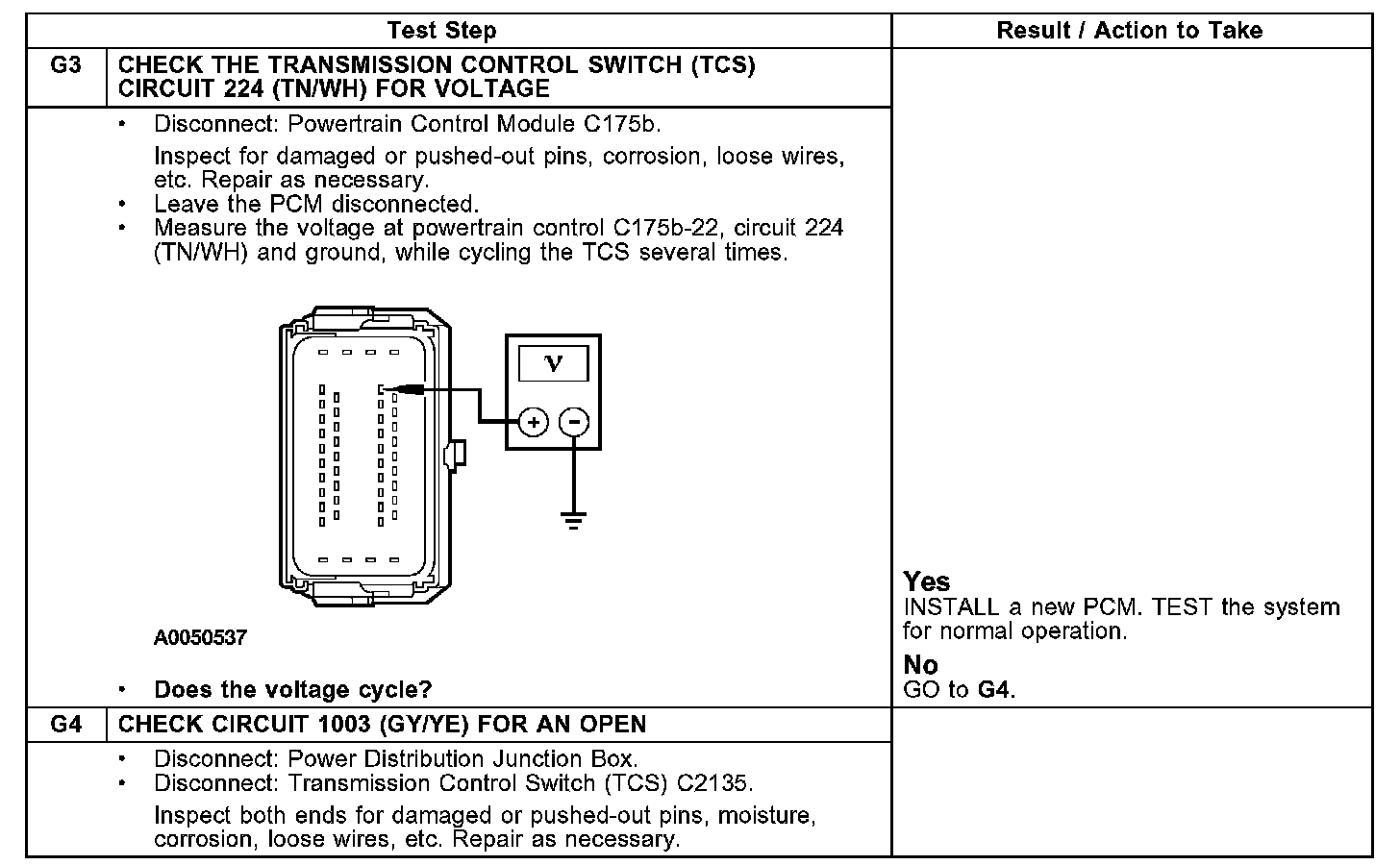 | | Test Step | Result / Action to Take |
|---|---|---|
| G3 | CHECK THE TRANSMISSION CONTROL SWITCH (TCS) CIRCUIT 224 (TN/WH) FOR VOLTAGE | |
| | • Disconnect: Powertrain Control Module C175b. Inspect for damaged or pushed-out pins, corrosion, loose wires, etc. Repair as necessary. • Leave the PCM disconnected. • Measure the voltage at powertrain control C175b-22, circuit 224 (TN/WH) and ground, while cycling the TCS several times. V + - A0050537 • Does the voltage cycle? | Yes INSTALL a new PCM. TEST the system for normal operation. No GO to G4. |
| G4 | CHECK CIRCUIT 1003 (GY/YE) FOR AN OPEN | |
| | • Disconnect: Power Distribution Junction Box. • Disconnect: Transmission Control Switch (TCS) C2135. Inspect both ends for damaged or pushed-out pins, moisture, corrosion, loose wires, etc. Repair as necessary. | |