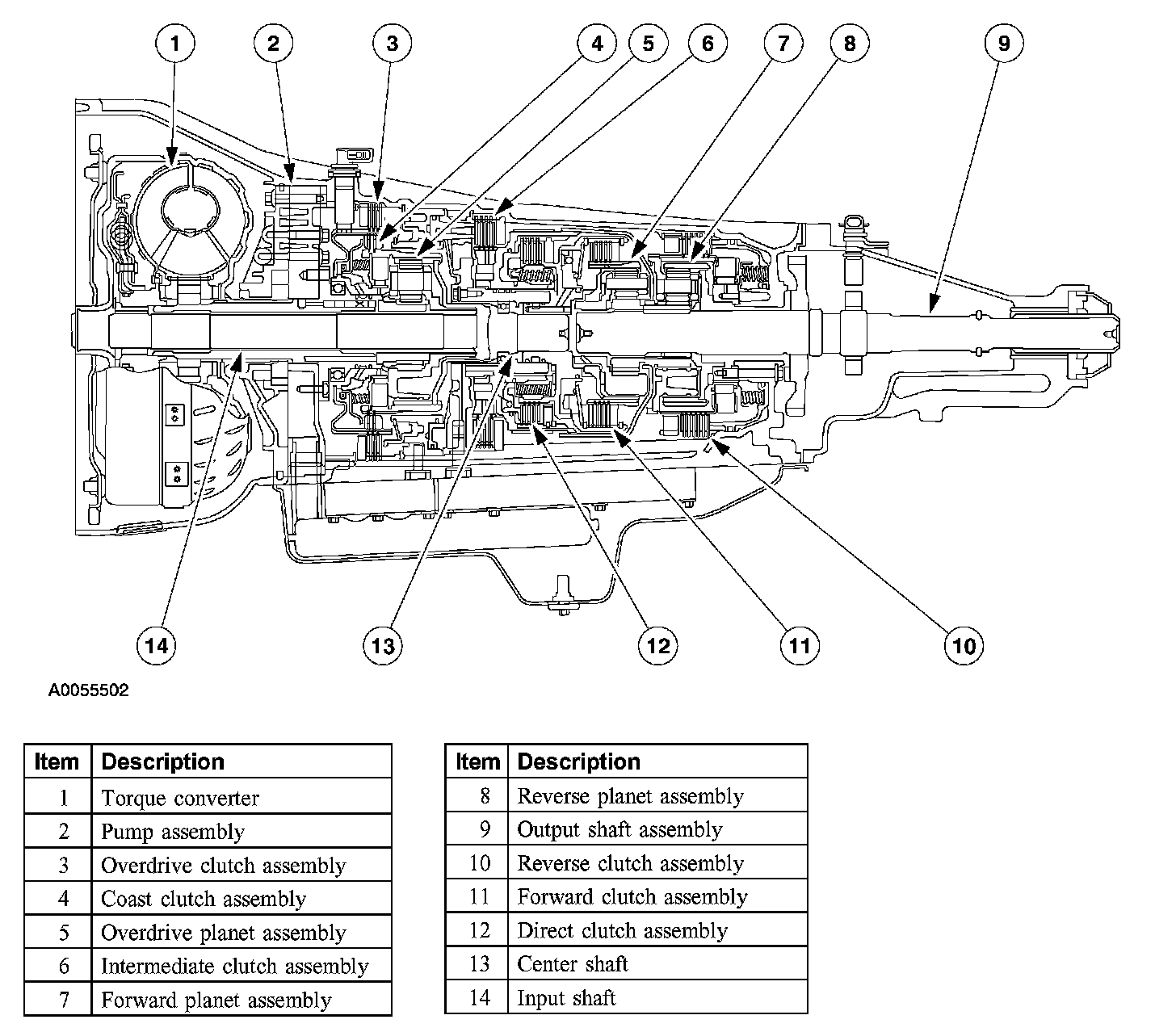 1 2 3 4 5 6 7 8 9

14 13 12 11 10

A0055502

| Item | Description |
|---|---|
| 1 | Torque converter |
| 2 | Pump assembly |
| 3 | Overdrive clutch assembly |
| 4 | Coast clutch assembly |
| 5 | Overdrive planet assembly |
| 6 | Intermediate clutch assembly |
| 7 | Forward planet assembly |

| Item | Description |
|---|---|
| 8 | Reverse planet assembly |
| 9 | Output shaft assembly |
| 10 | Reverse clutch assembly |
| 11 | Forward clutch assembly |
| 12 | Direct clutch assembly |
| 13 | Center shaft |
| 14 | Input shaft |