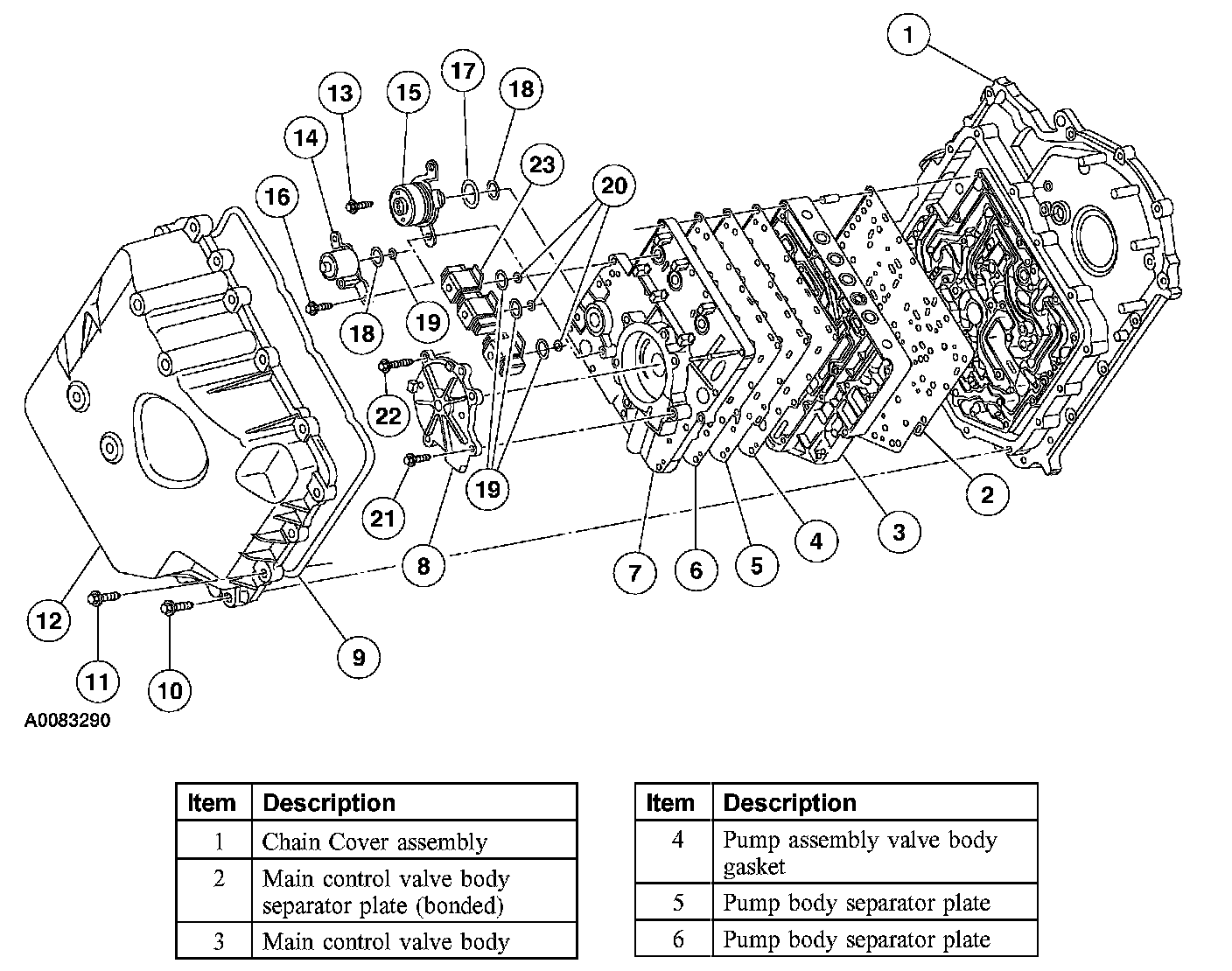 1
13
15
17
18
14
23
20
16
18
19
22
19
21
8
7
6
5
4
3
2
12
9
11
10
A0083290

| Item | Description |
|---|---|
| 1 | Chain Cover assembly |
| 2 | Main control valve body separator plate (bonded) |
| 3 | Main control valve body |

| Item | Description |
|---|---|
| 4 | Pump assembly valve body gasket |
| 5 | Pump body separator plate |
| 6 | Pump body separator plate |