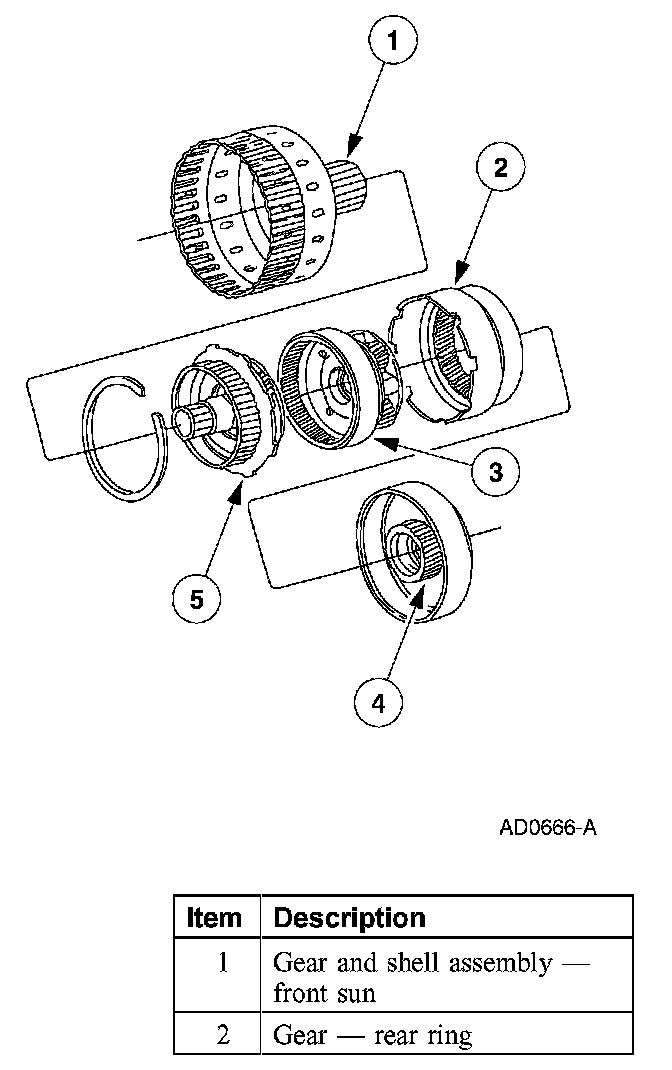 1
2
3
5
4

AD0666-A

| Item | Description |
|---|---|
| 1 | Gear and shell assembly — front sun |
| 2 | Gear — rear ring |