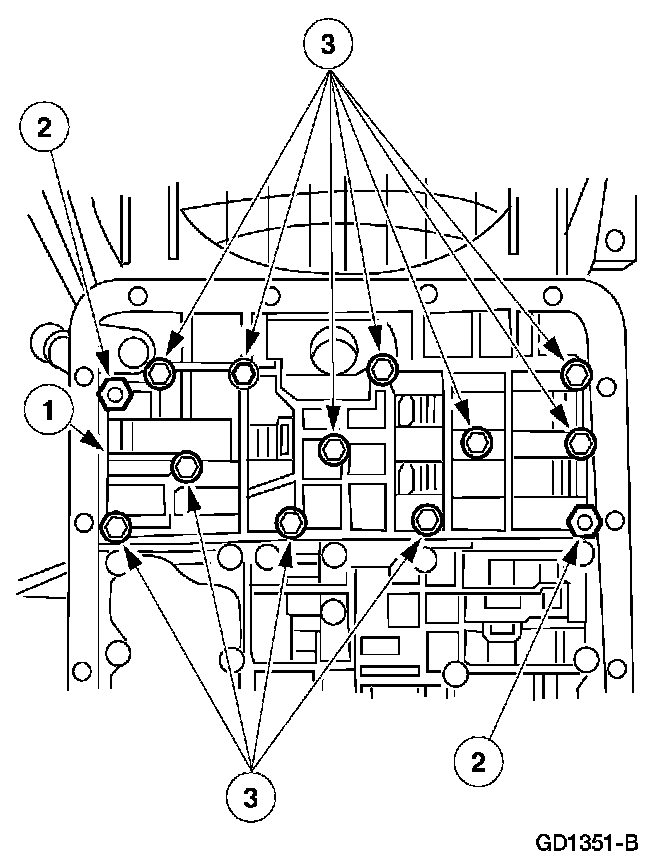 3
2
1
3
2
GD1351-B