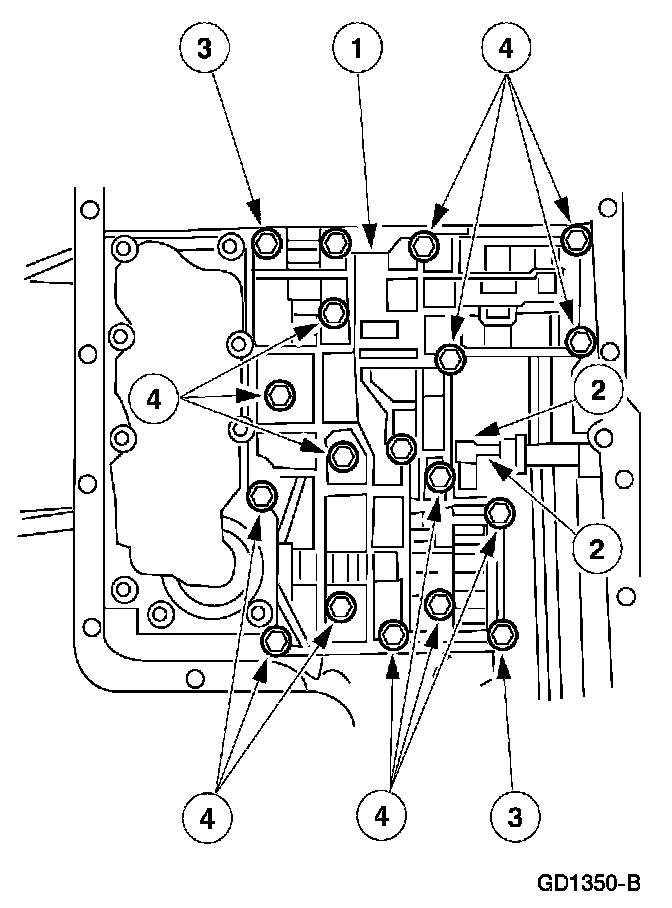 3
1
4
4
2
2
4
4
3
GD1350-B