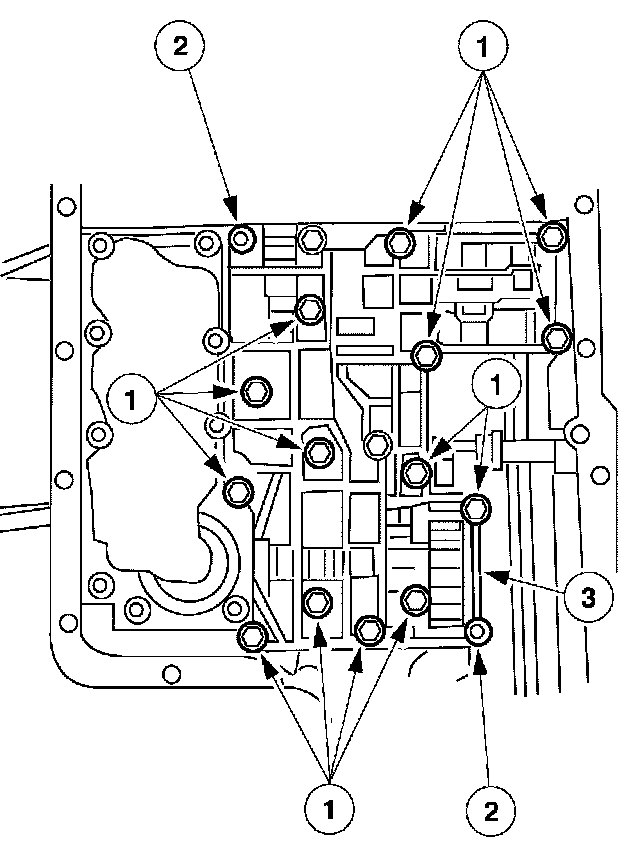 2
1
1
1
3
1
2