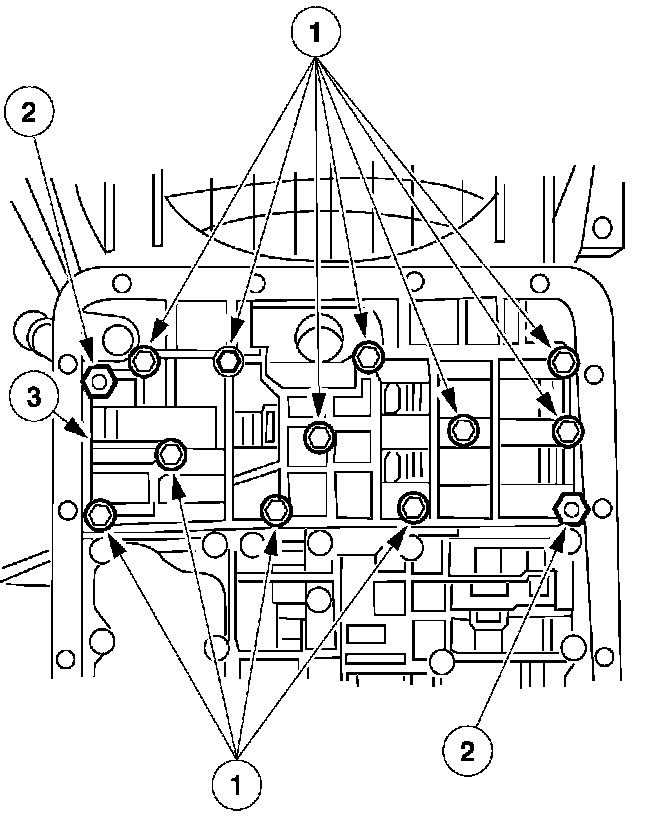 1
2
3
1
2