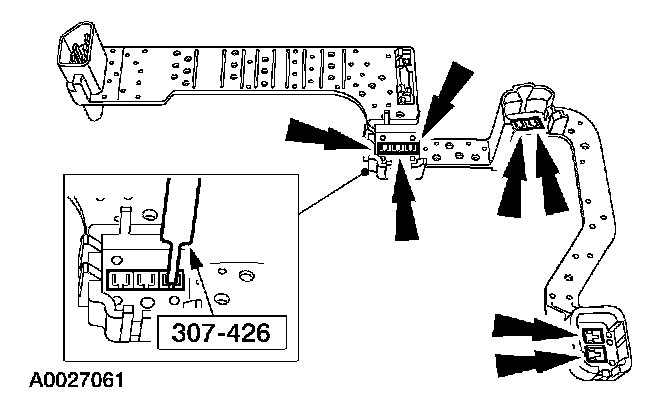 307-426

A0027061