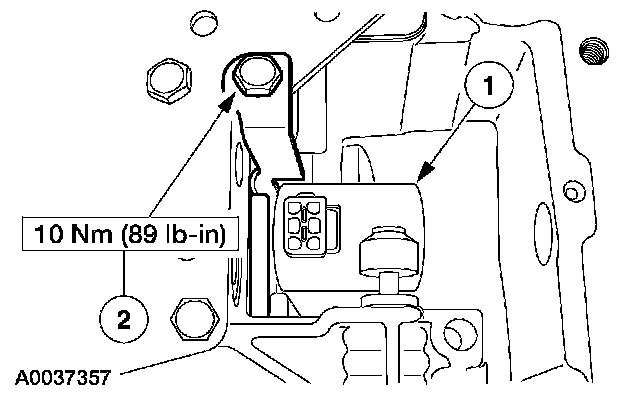 1

10 Nm (89 lb-in)

2

A0037357