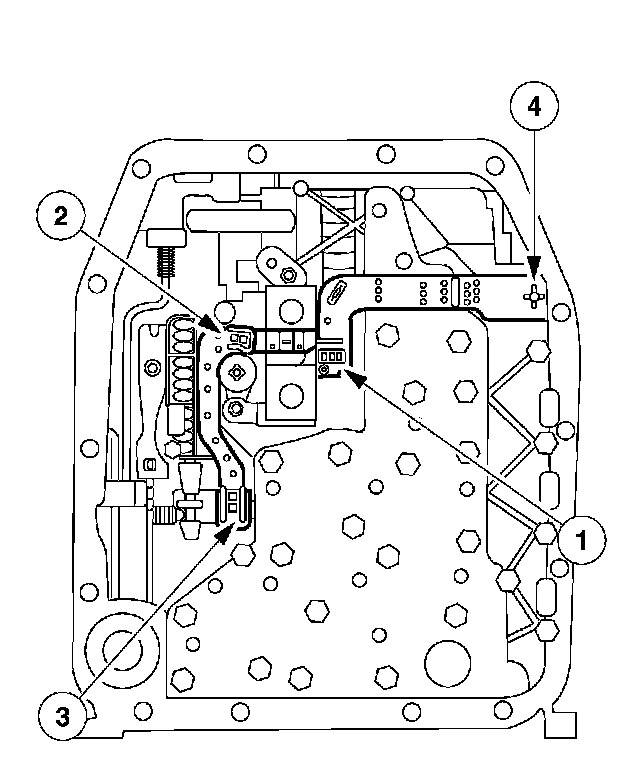 4
2
1
3