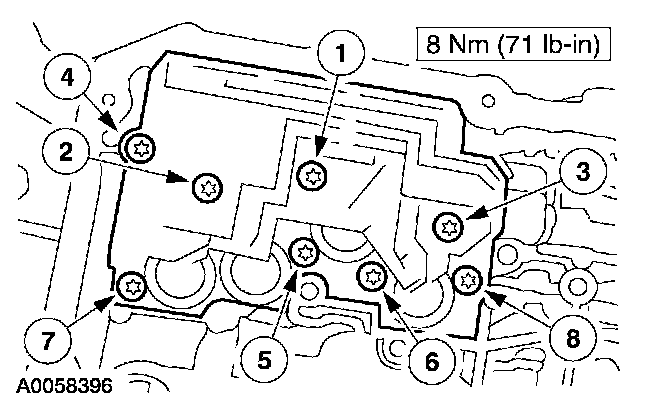 8 Nm (71 lb-in)

1
4
2
3
7
5
6
8
A0058396