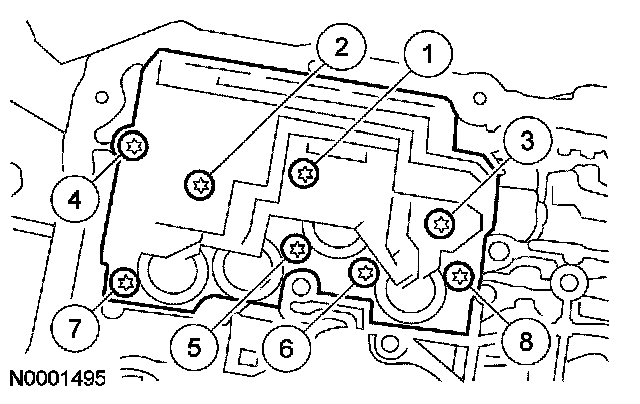 2
1
3
4
7
5
6
8
N0001495