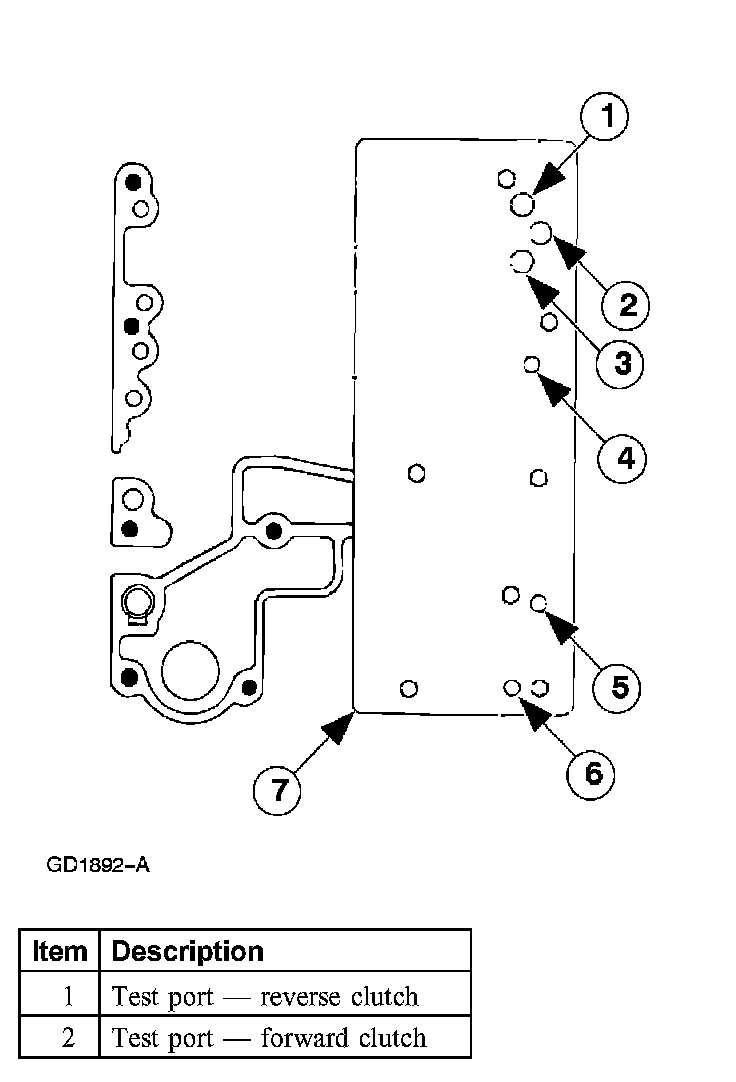 1
2
3
4
5
6
7

GD1892-A

| Item | Description |
|---|---|
| 1 | Test port — reverse clutch |
| 2 | Test port — forward clutch |