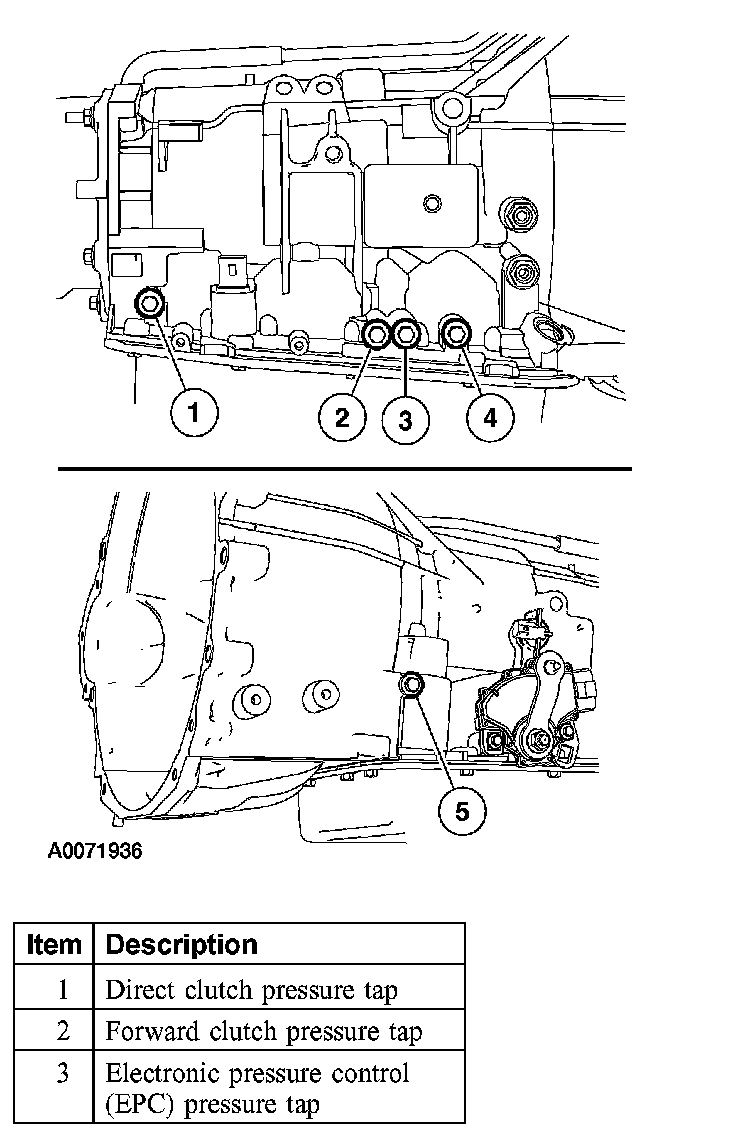 1
2
3
4

5

A0071936

| Item | Description |
|---|---|
| 1 | Direct clutch pressure tap |
| 2 | Forward clutch pressure tap |
| 3 | Electronic pressure control (EPC) pressure tap |