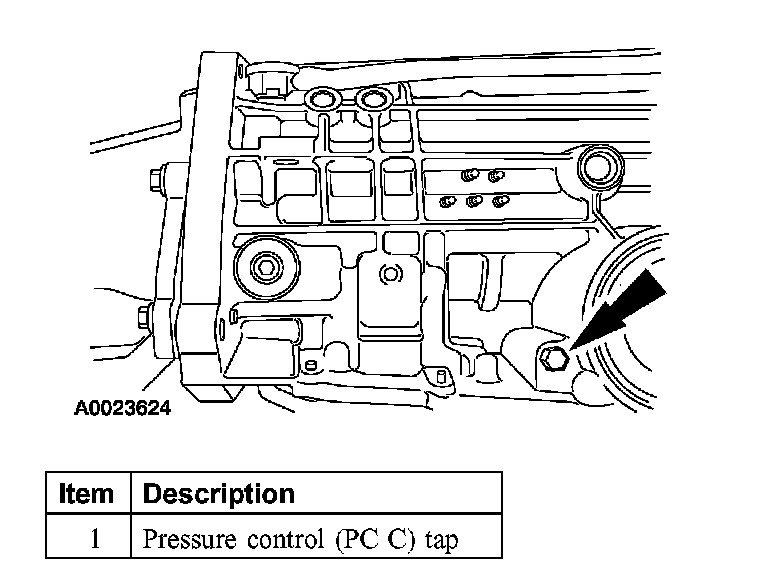 A0023624

| Item | Description |
|---|---|
| 1 | Pressure control (PC C) tap |