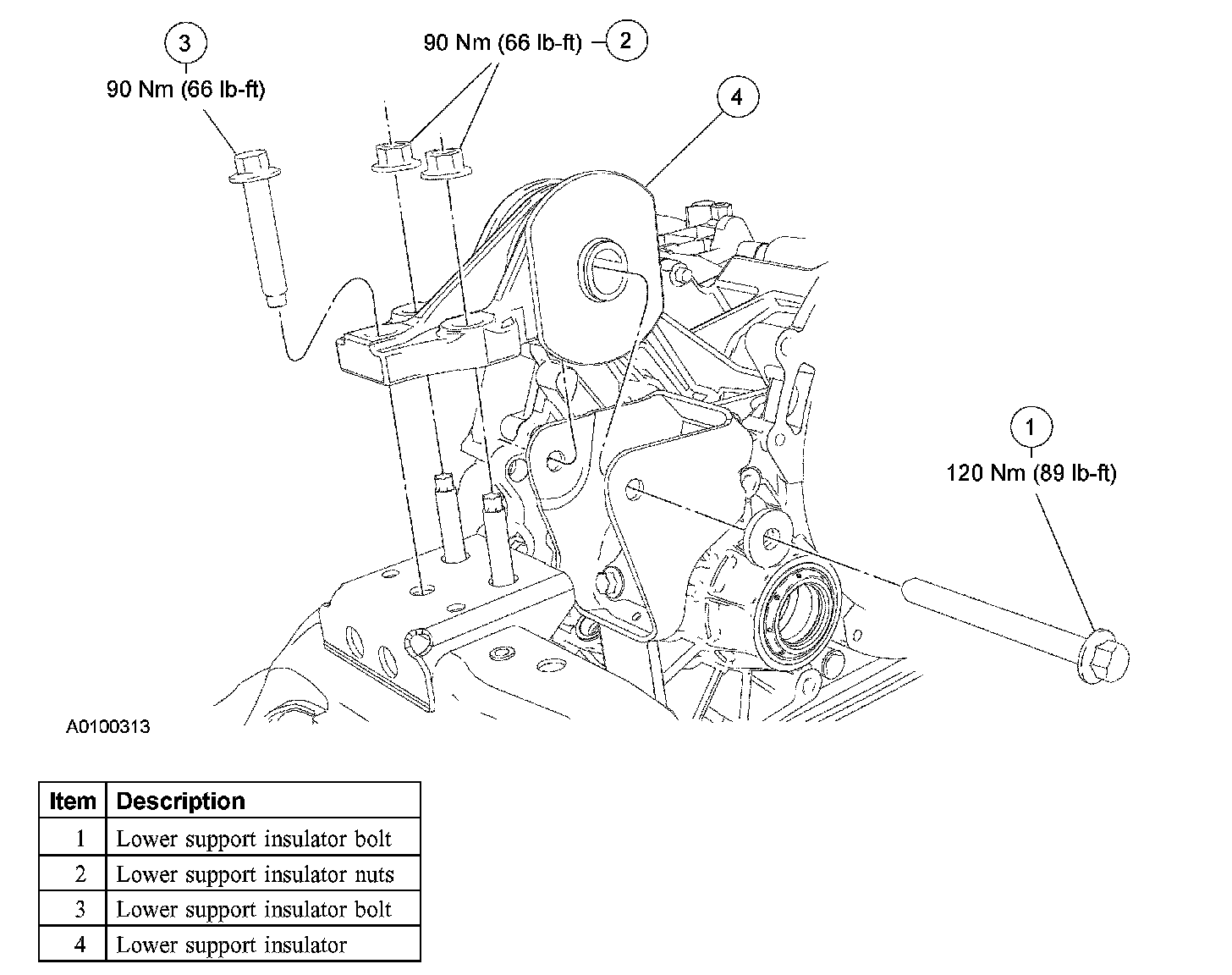 3
90 Nm (66 lb-ft)

90 Nm (66 lb-ft) 2

4

1
120 Nm (89 lb-ft)

A0100313

| Item | Description |
|---|---|
| 1 | Lower support insulator bolt |
| 2 | Lower support insulator nuts |
| 3 | Lower support insulator bolt |
| 4 | Lower support insulator |