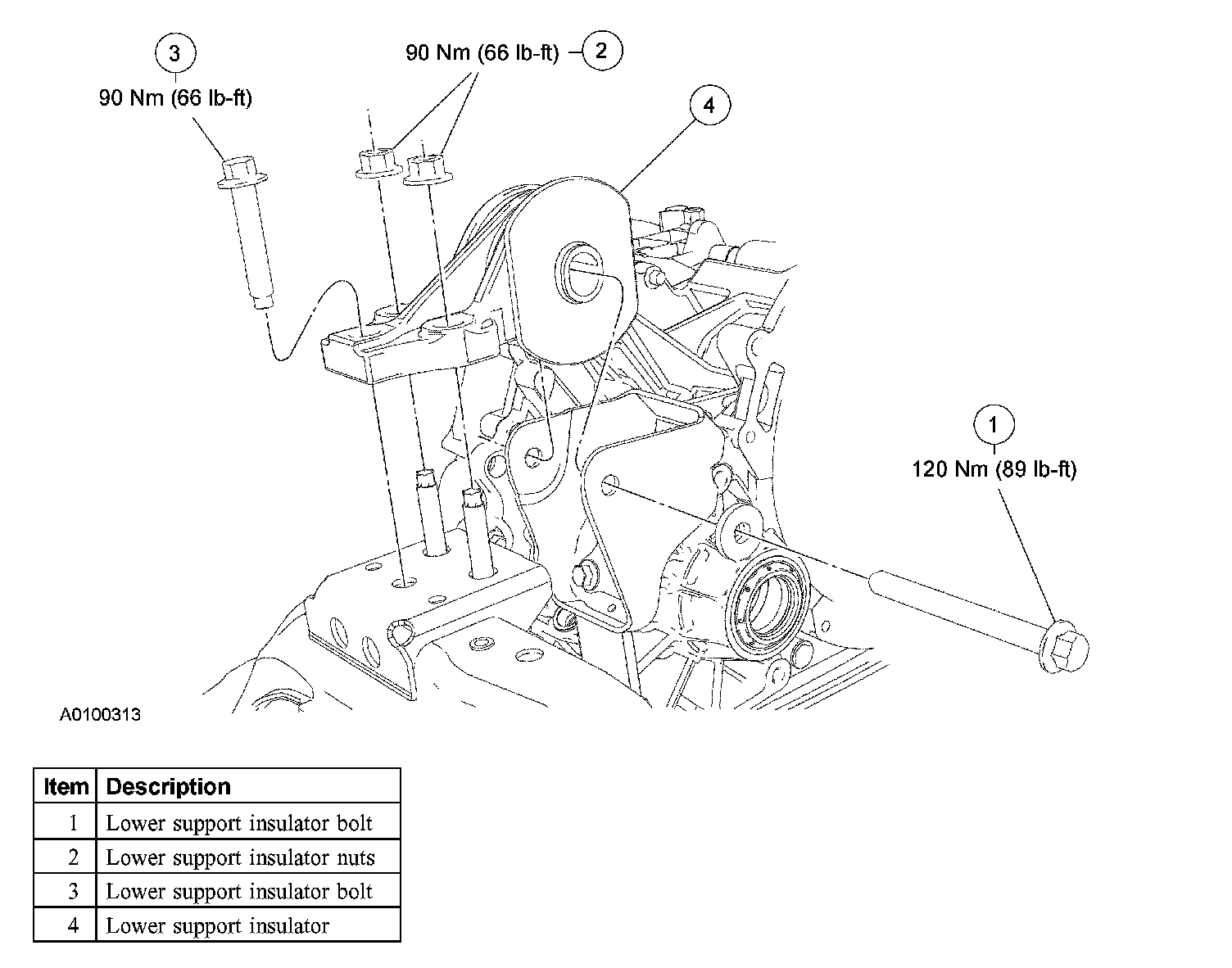 3
90 Nm (66 lb-ft)

90 Nm (66 lb-ft) 2

4

1
120 Nm (89 lb-ft)

A0100313

| Item | Description |
|---|---|
| 1 | Lower support insulator bolt |
| 2 | Lower support insulator nuts |
| 3 | Lower support insulator bolt |
| 4 | Lower support insulator |