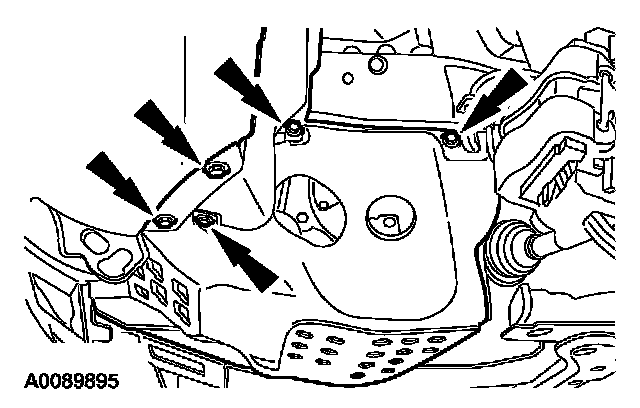 A0089895