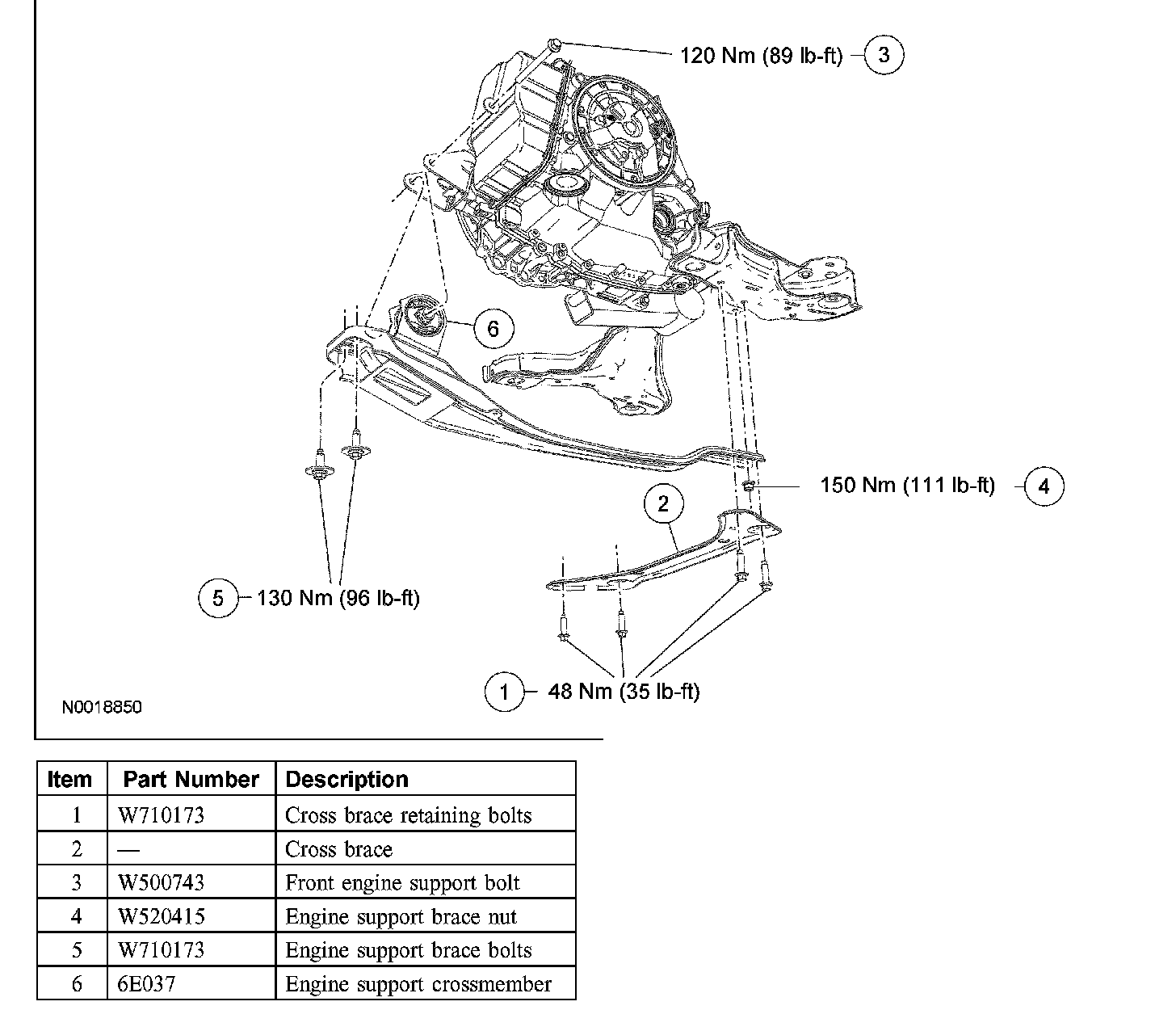 120 Nm (89 lb-ft) 3

6

150 Nm (111 lb-ft) 4

2

5 130 Nm (96 lb-ft)

1 48 Nm (35 lb-ft)

N0018850

| Item | Part Number | Description |
|---|---|---|
| 1 | W710173 | Cross brace retaining bolts |
| 2 | — | Cross brace |
| 3 | W500743 | Front engine support bolt |
| 4 | W520415 | Engine support brace nut |
| 5 | W710173 | Engine support brace bolts |
| 6 | 6E037 | Engine support crossmember |