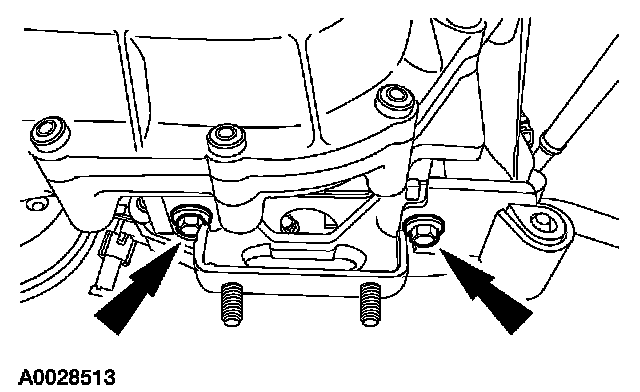 A0028513