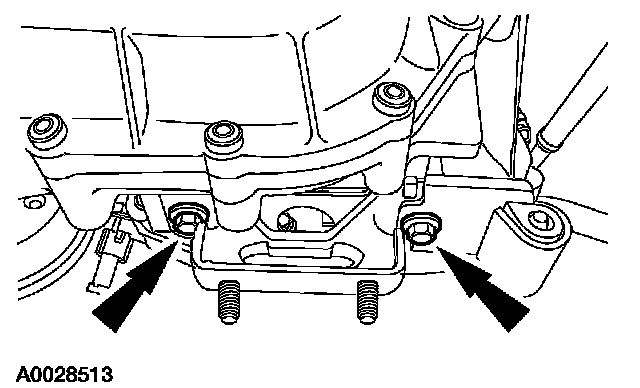 A0028513